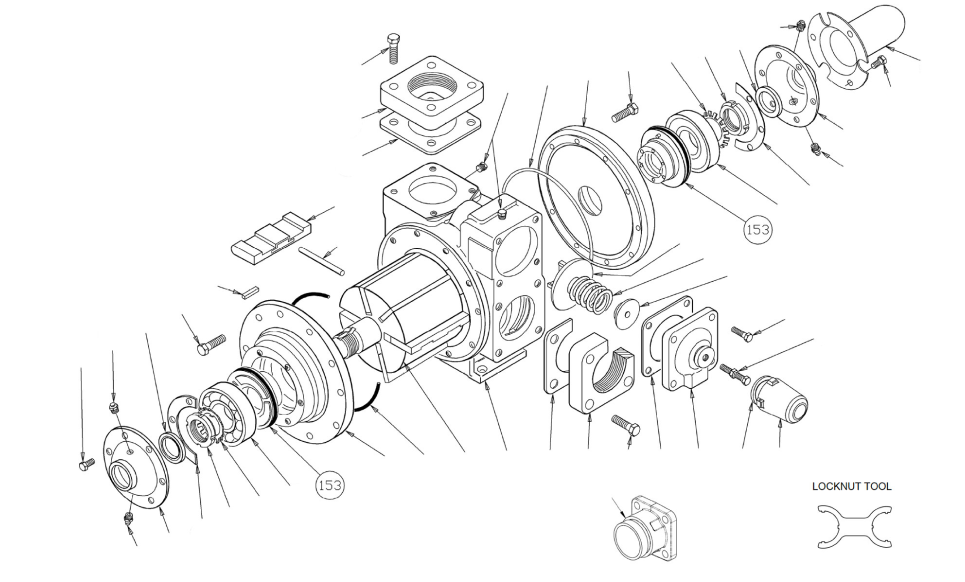 153

153

LOCKNUT TOOL